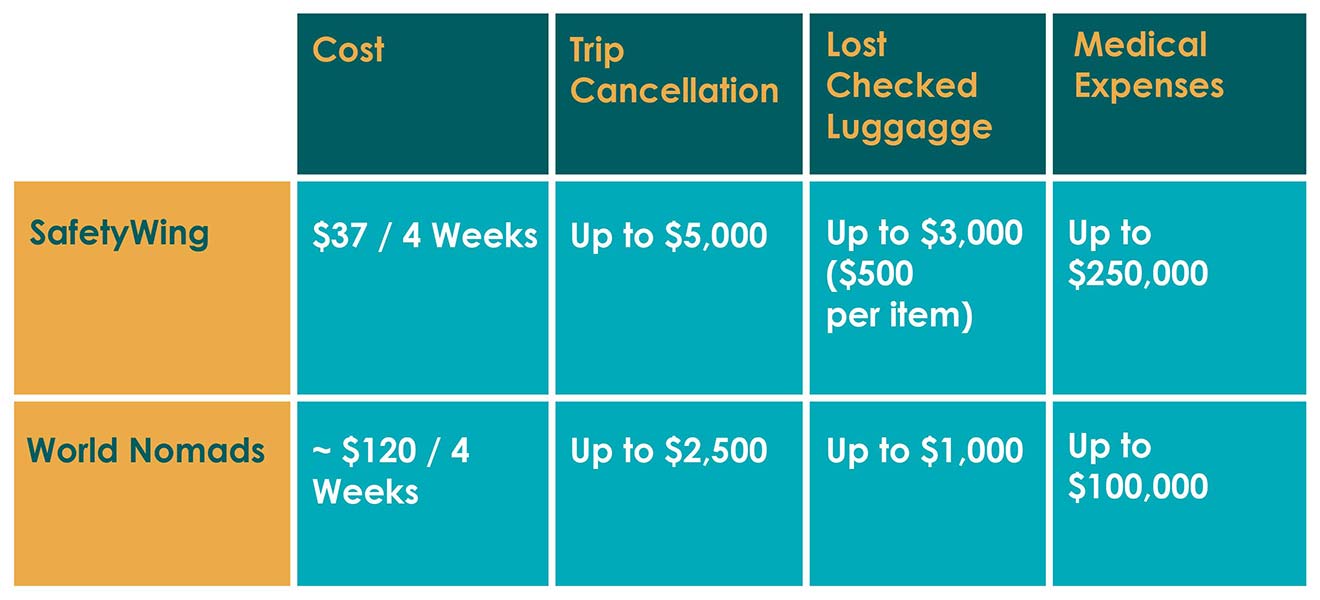 |  | Cost | Trip Cancellation | Lost Checked Luggagge | Medical Expenses |
|---|---|---|---|---|
| SafetyWing | \$37 / 4 Weeks | Up to \$5,000 | Up to \$3,000 (\$500 per item) | Up to \$250,000 |
| World Nomads | ~ \$120 / 4 Weeks | Up to \$2,500 | Up to \$1,000 | Up to \$100,000 |